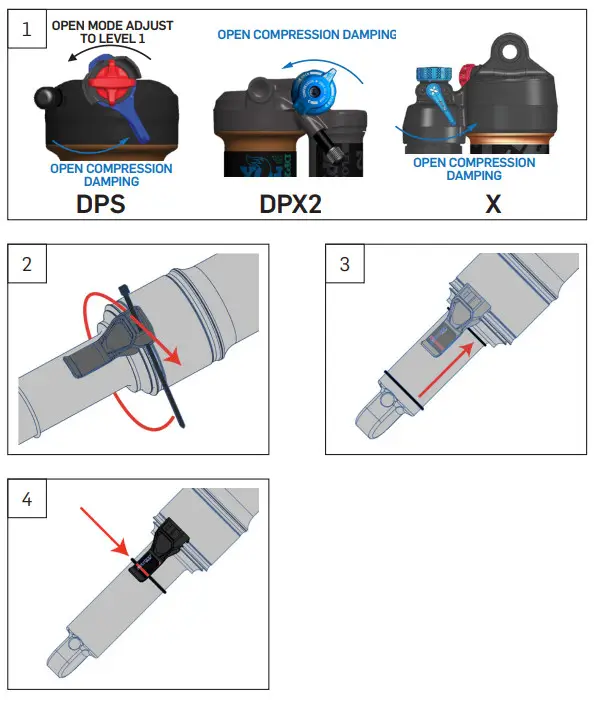 1

OPEN MODE ADJUST TO LEVEL 1

OPEN COMPRESSION DAMPING

DPS

OPEN COMPRESSION DAMPING

DPX2

OPEN COMPRESSION DAMPING

X

2

3

4