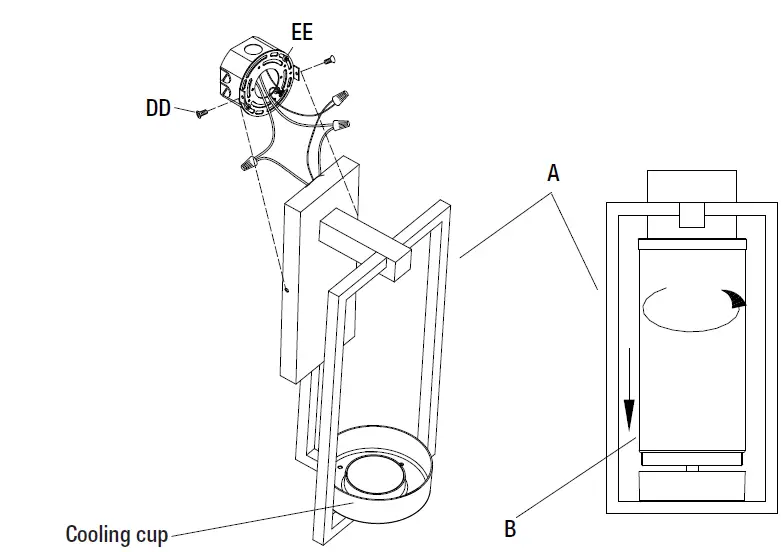 EE
DD
A
Cooling cup
B