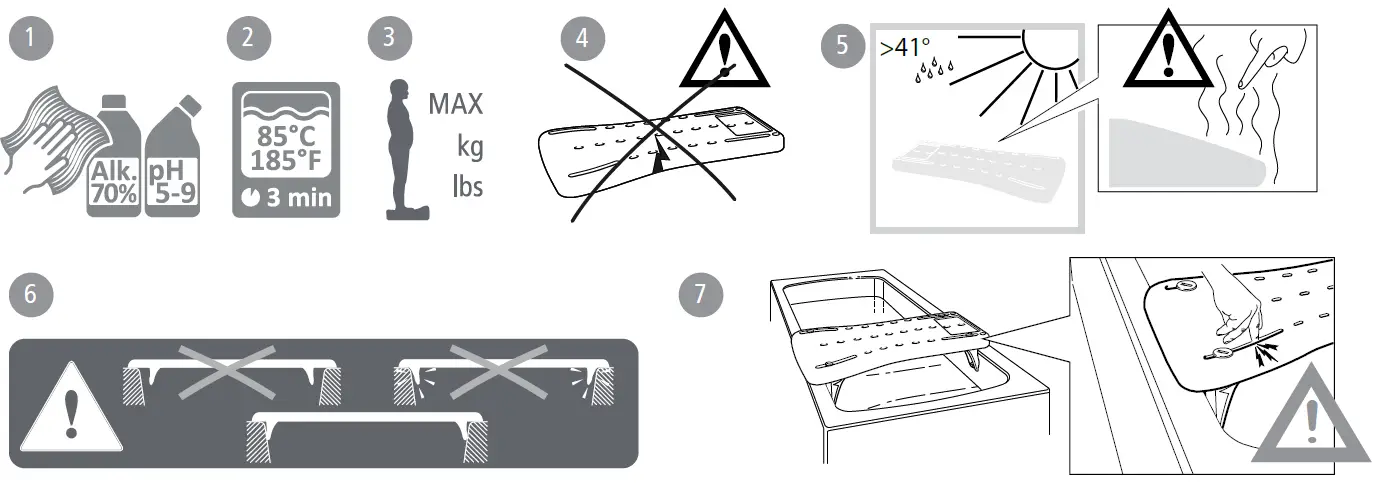 1

Alk. 70%

pH 5-9

2

85°C 185°F

3 min

3

MAX kg lbs

4

5

>41°

6

7