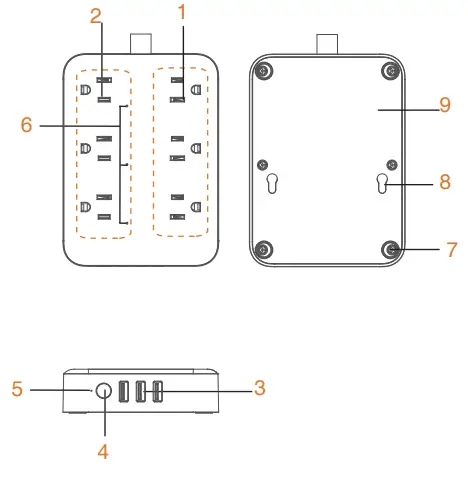 2
1
6
9
8
7
5
3
4