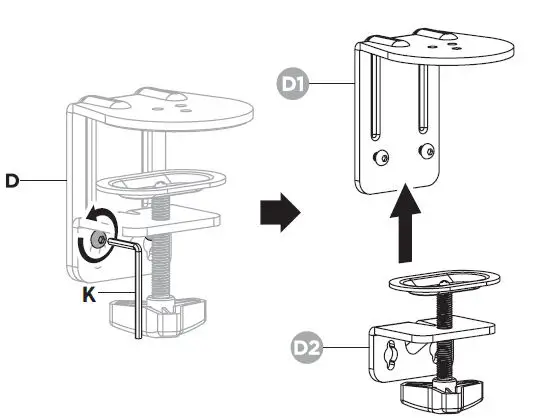 D
K
D1
D2