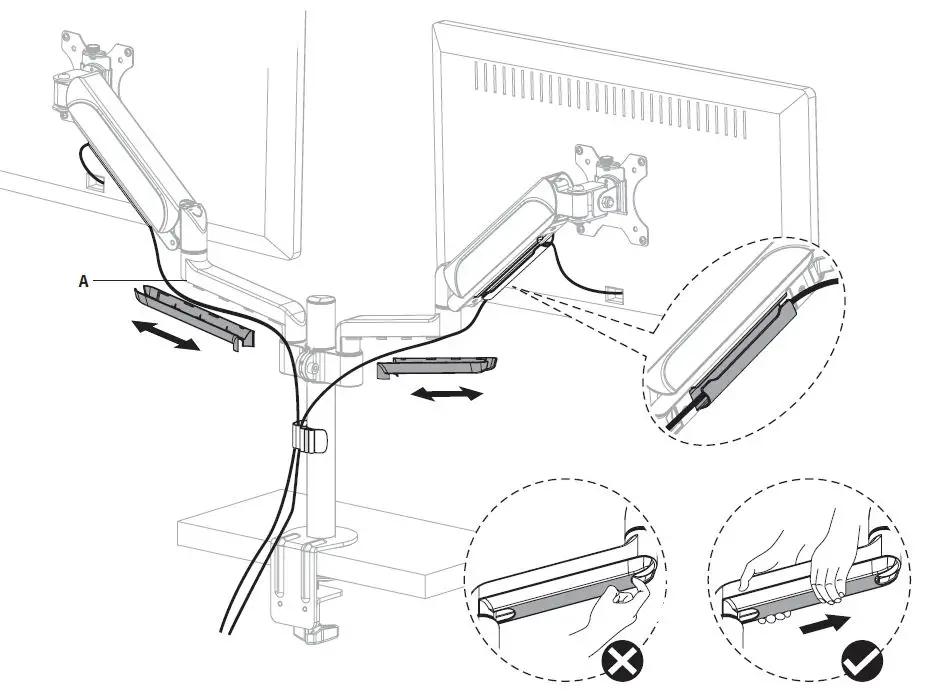 A