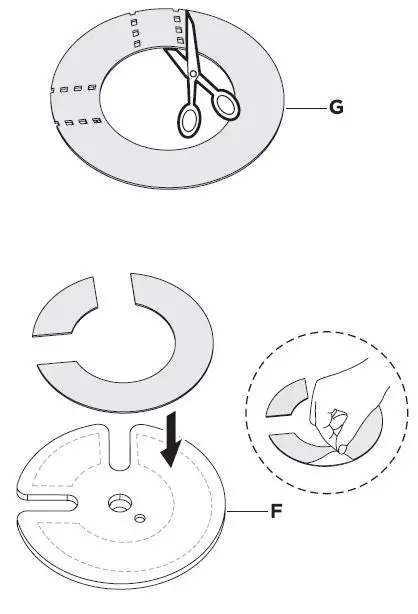 G

F