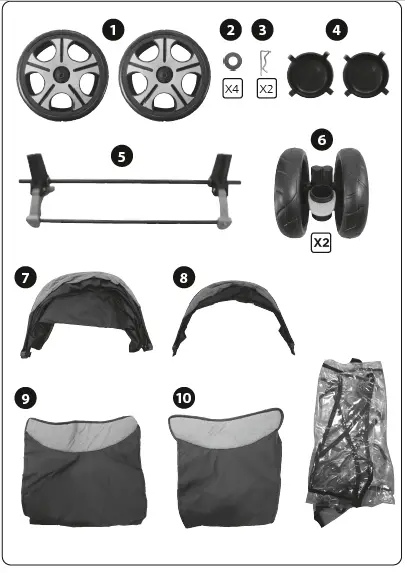 1
2
3
4
X4
X2
5
6
X2
7
8
9
10