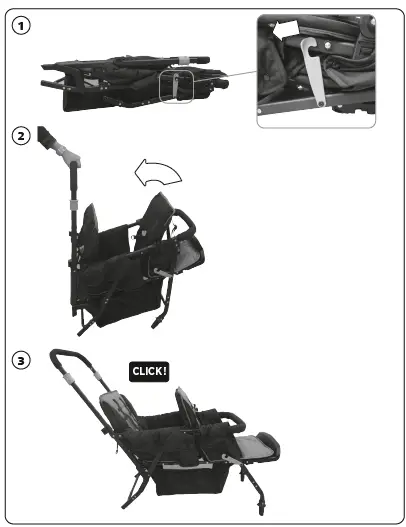 1

2

3

CLICK!