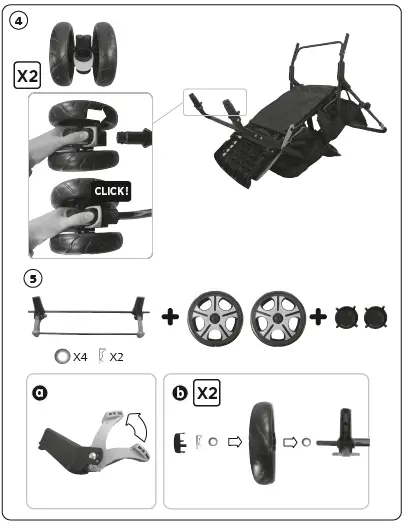 4

X2

CLICK!

5

+ +

X4 X2

a

b X2