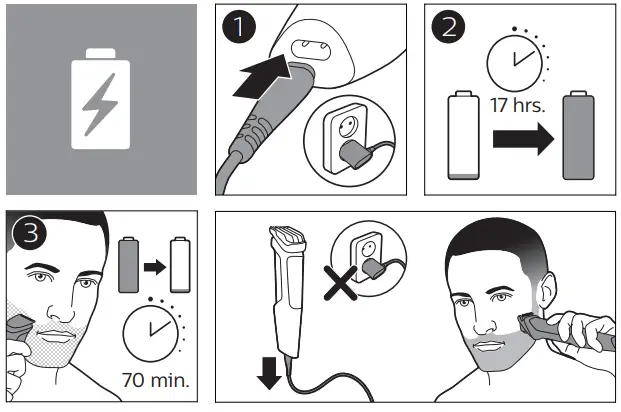 1

2

17 hrs.

3

70 min.