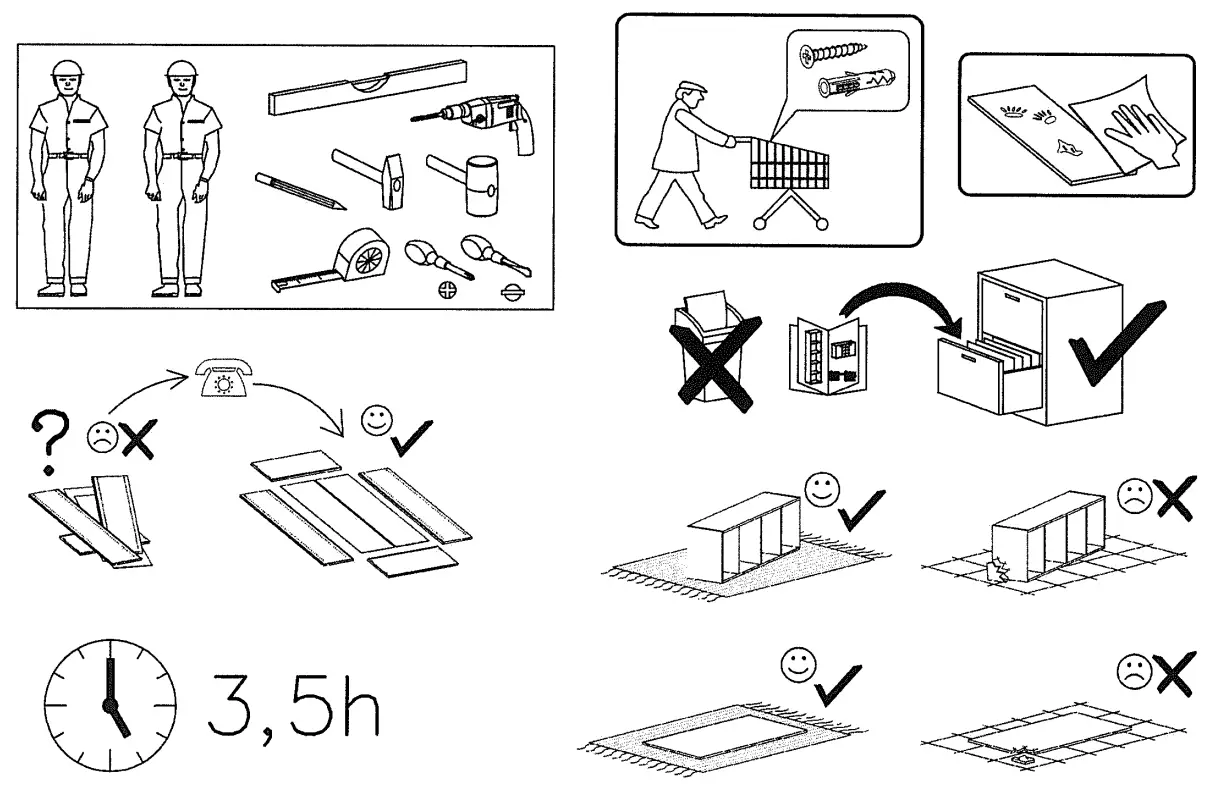 ?

3,5h