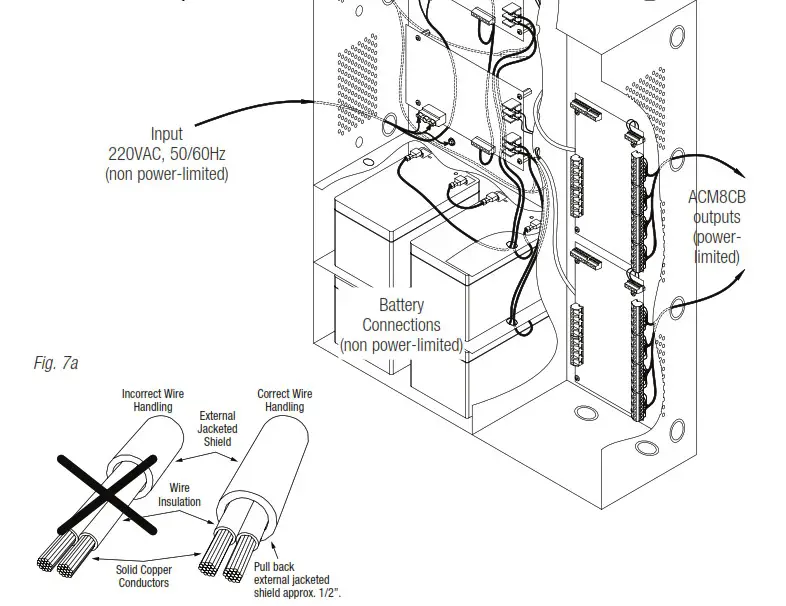 Input
220VAC, 50/60Hz
(non power-limited)

ACM8CB
outputs
(power-limited)

Battery
Connections
(non power-limited)

Fig. 7a

Incorrect Wire
Handling

External
Jacketed
Shield

Correct Wire
Handling

Wire
Insulation

Solid Copper
Conductors

Pull back
external jacketed
shield approx. 1/2".