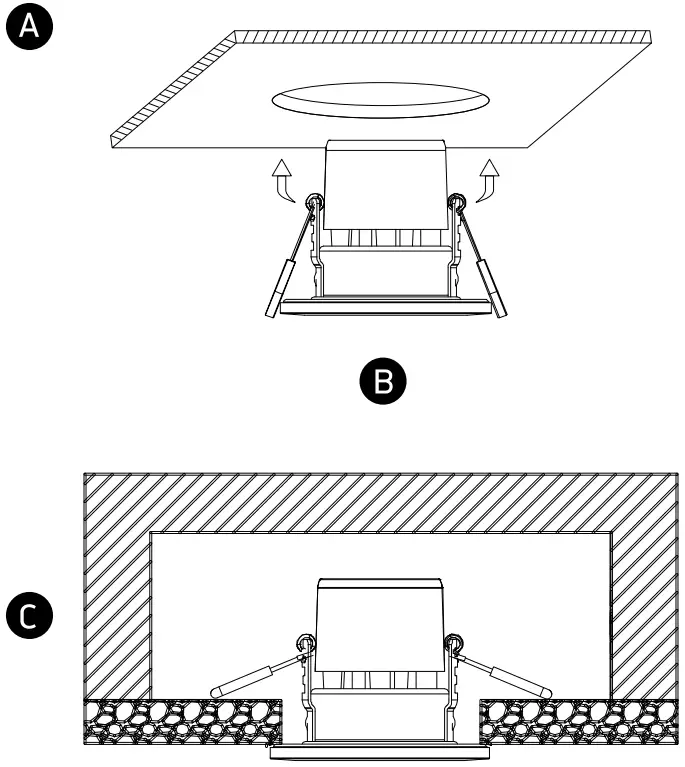 A

B

C