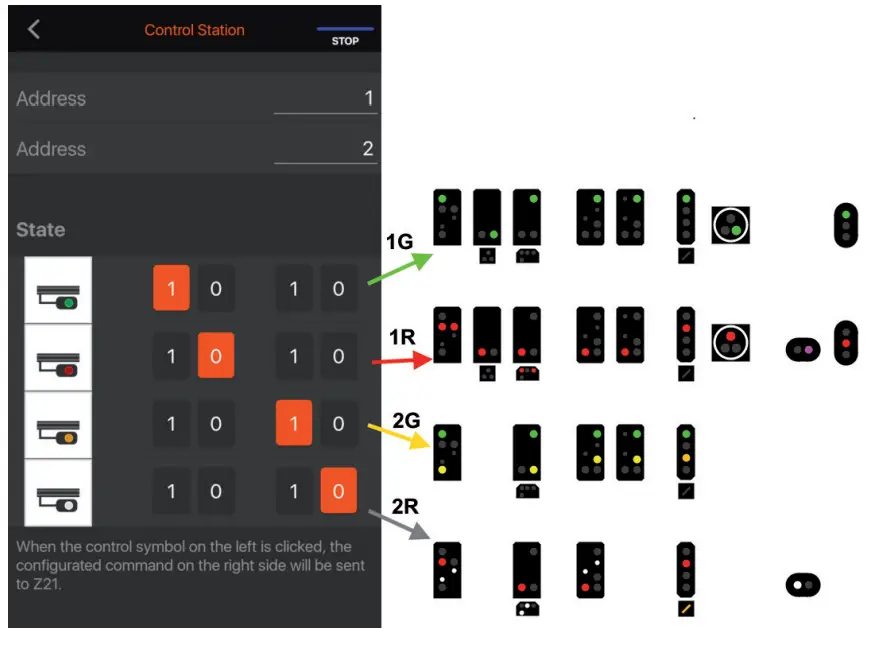 Control Station

STOP

Address 1

Address 2

State

1 0 1 0

1 0 1 0

1 0 1 0

1 0 1 0

When the control symbol on the left is clicked, the configurated command on the right side will be sent to Z21.

1G

1R

2G

2R