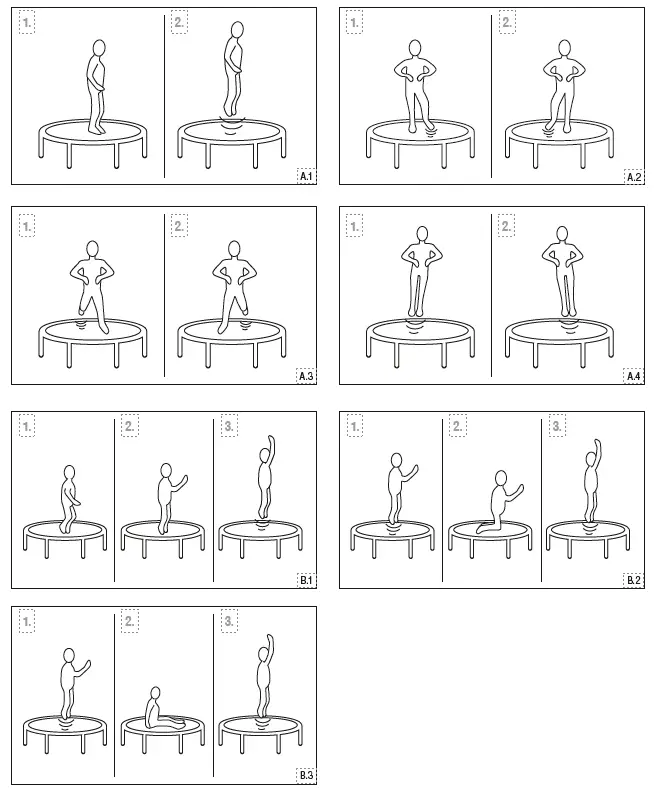 1.
2.
A.1

1.
2.
A.2

1.
2.
A.3

1.
2.
A.4

1.
2.
3.
B.1

1.
2.
3.
B.2

1.
2.
3.
B.3