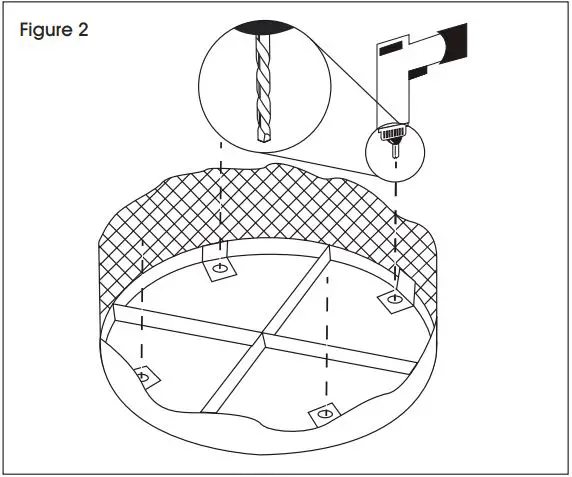 Figure 2