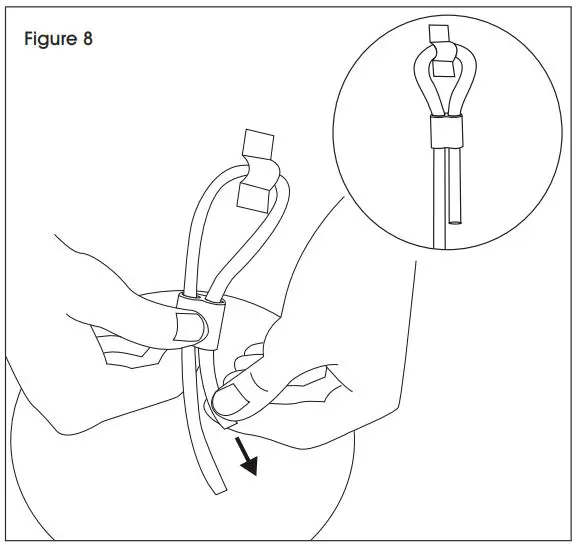 Figure 8