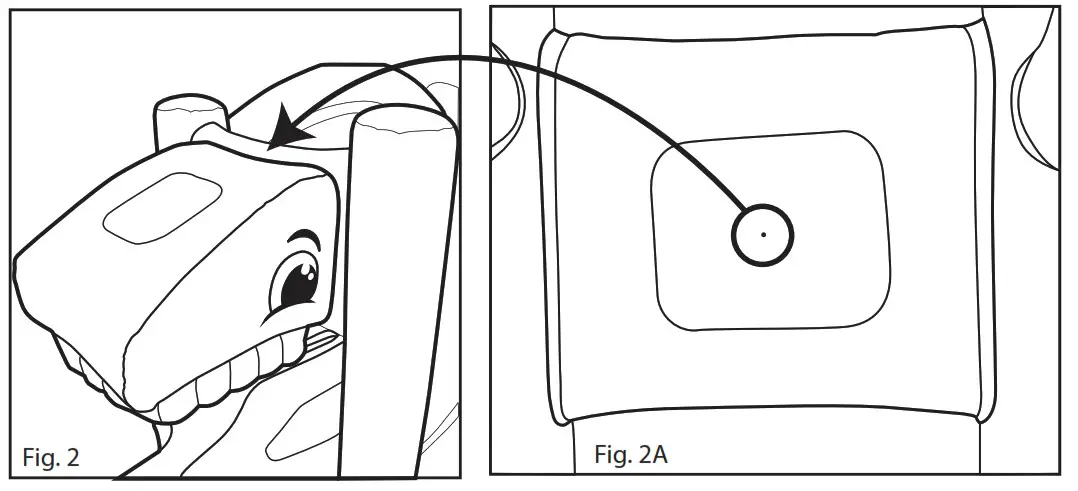 Fig. 2

Fig. 2A