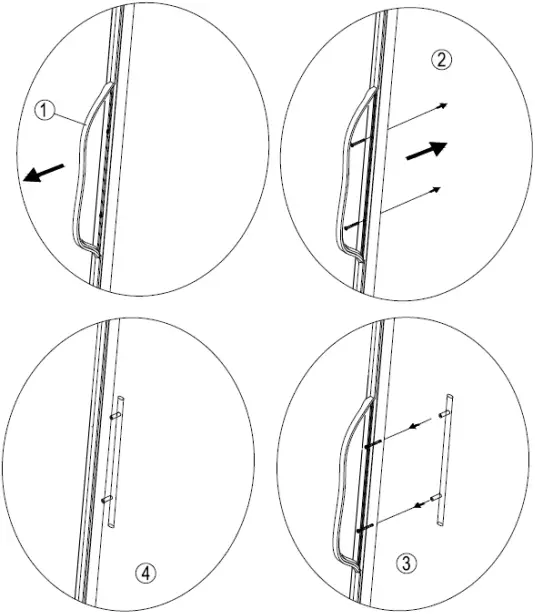 ①

②

④

③