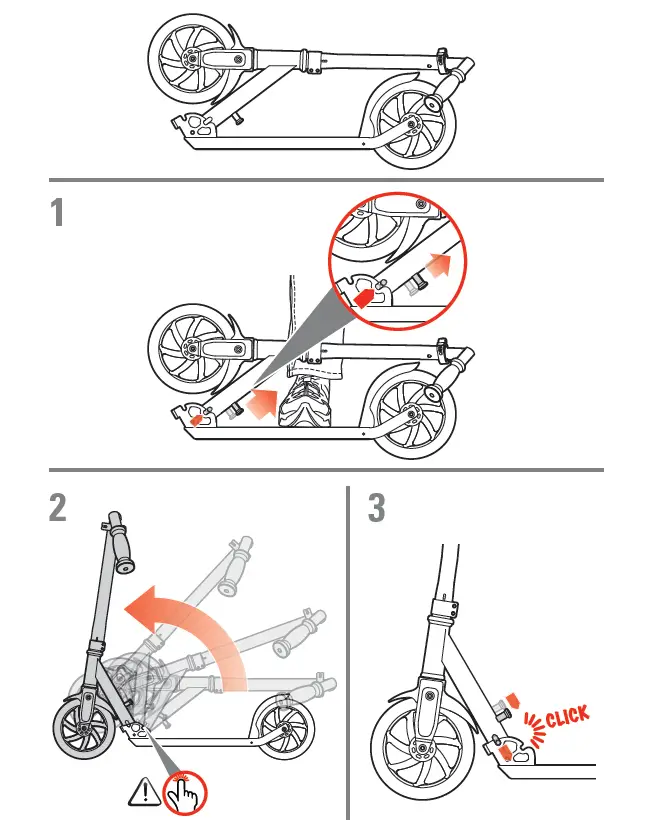 1

2

3

CLICK