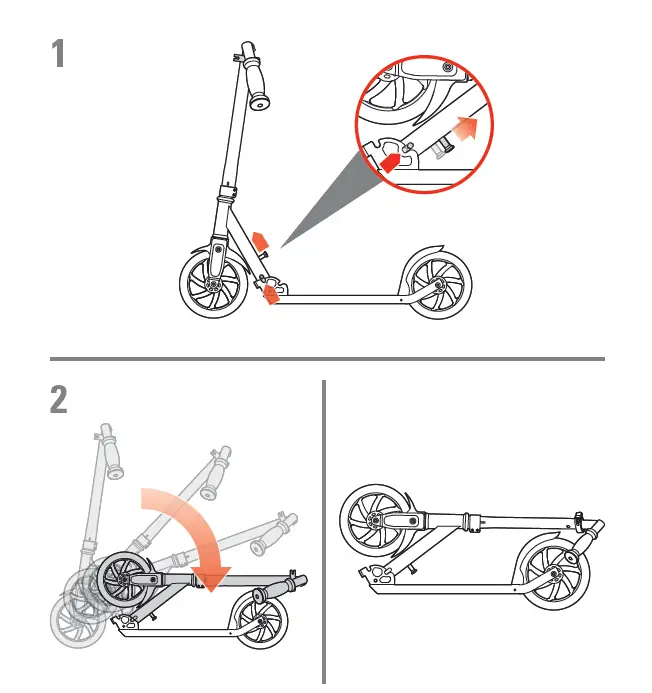 1

2