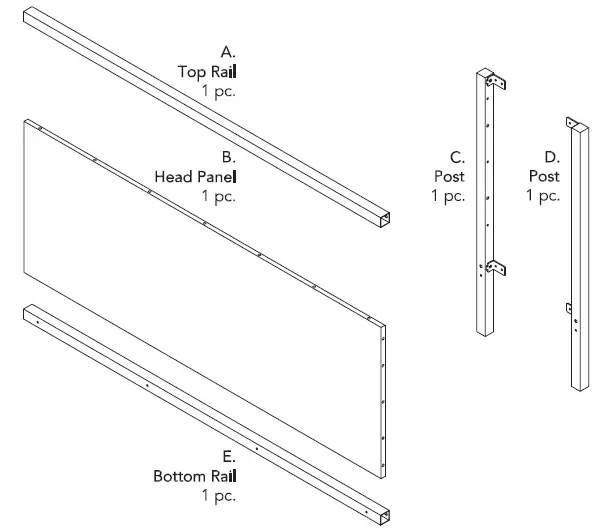 A.
Top Rail
1 pc.

B.
Head Panel
1 pc.

C.
Post
1 pc.

D.
Post
1 pc.

E.
Bottom Rail
1 pc.