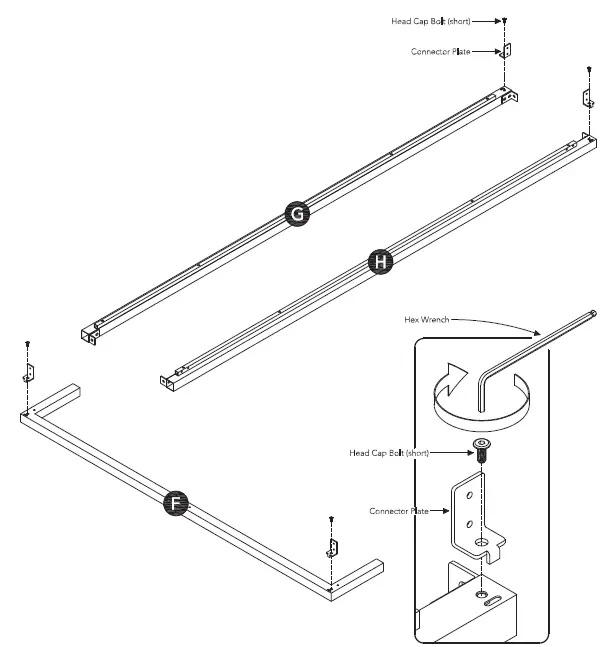 Head Cap Bolt (short)

Connector Plate

G

H

Hex Wrench

Head Cap Bolt (short)

Connector Plate

F