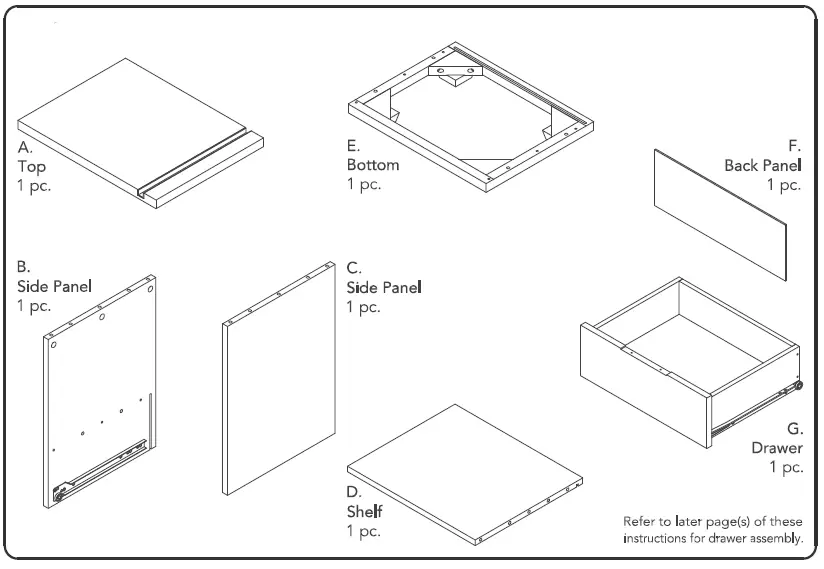 A.
Top
1 pc.

E.
Bottom
1 pc.

F.
Back Panel
1 pc.

B.
Side Panel
1 pc.

C.
Side Panel
1 pc.

G.
Drawer
1 pc.

D.
Shelf
1 pc.

Refer to later page(s) of these instructions for drawer assembly.