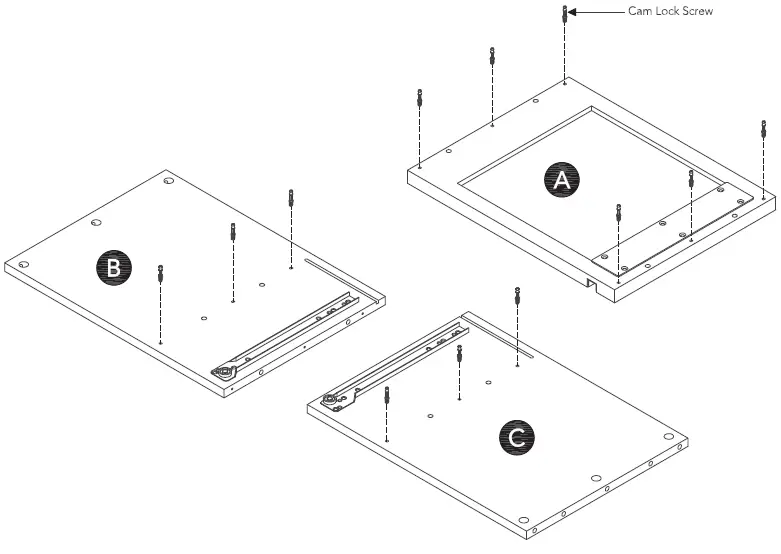 Cam Lock Screw

A

B

C