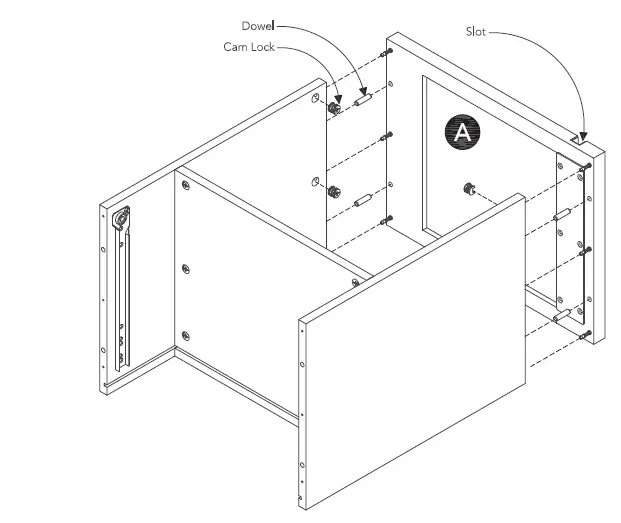 Dowel
Cam Lock
Slot
A