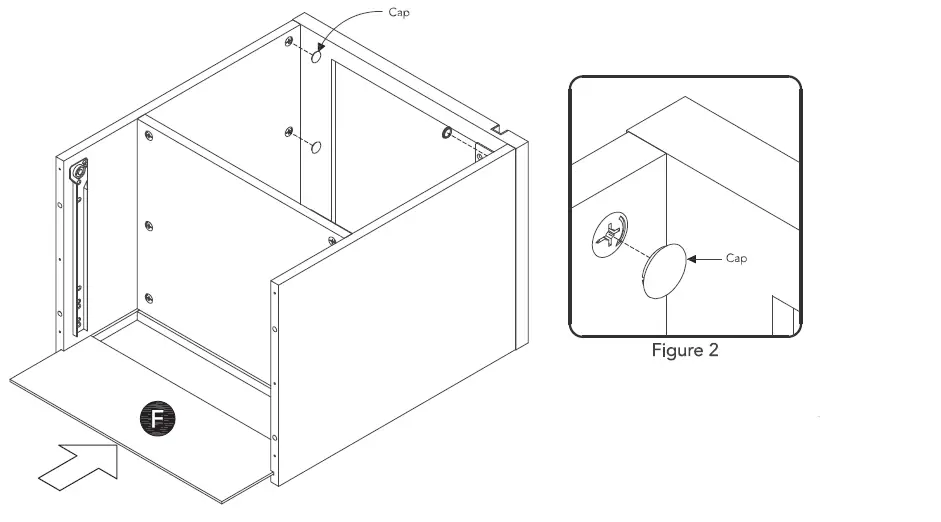 Cap

F

Cap

Figure 2