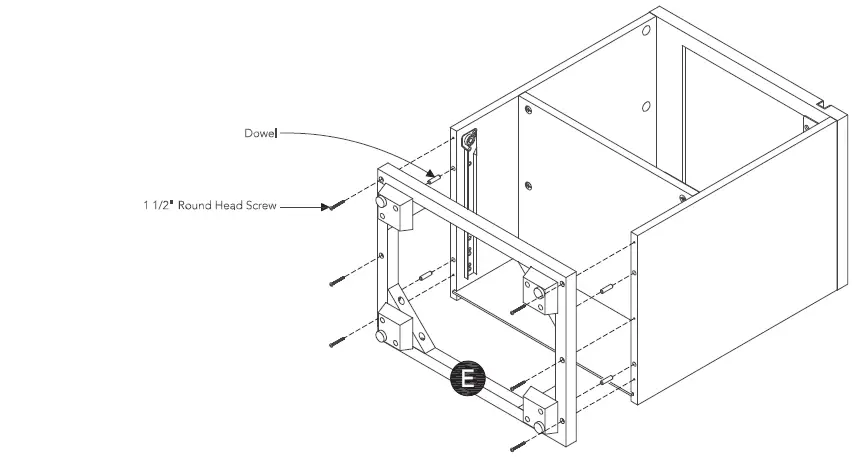 Dowel

1 1/2" Round Head Screw

E