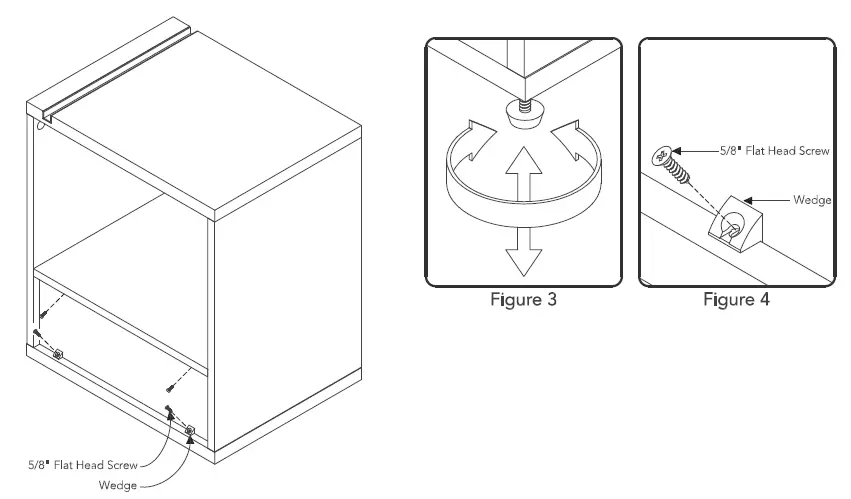 5/8" Flat Head Screw
Wedge

Figure 3

5/8" Flat Head Screw
Wedge
Figure 4