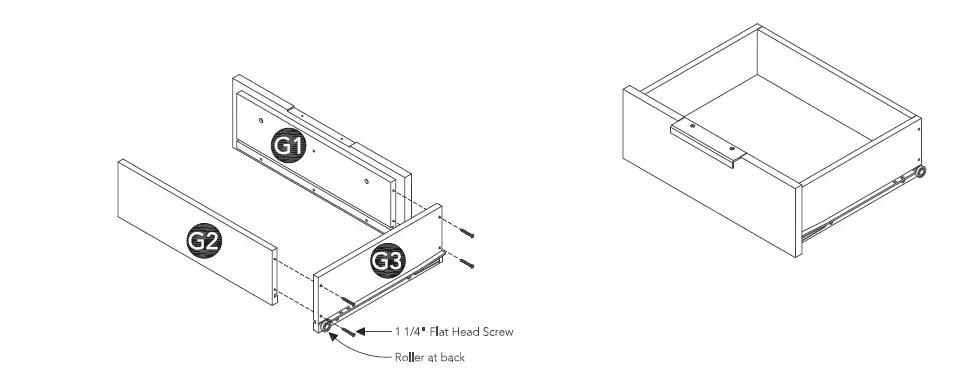 G1

G2

G3

1 1/4" Flat Head Screw

Roller at back