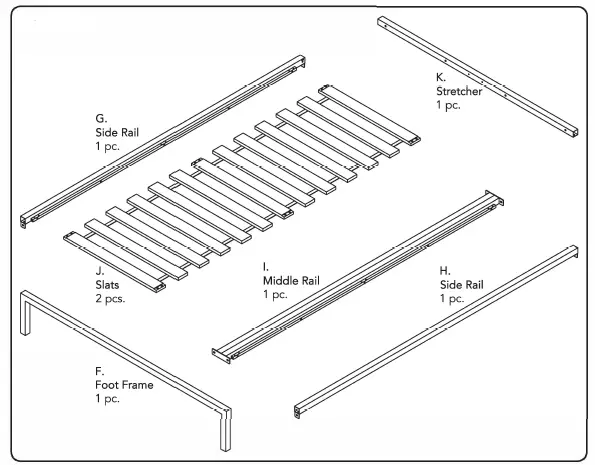 G.
Side Rail
1 pc.

K.
Stretcher
1 pc.

J.
Slats
2 pcs.

I.
Middle Rail
1 pc.

H.
Side Rail
1 pc.

F.
Foot Frame
1 pc.