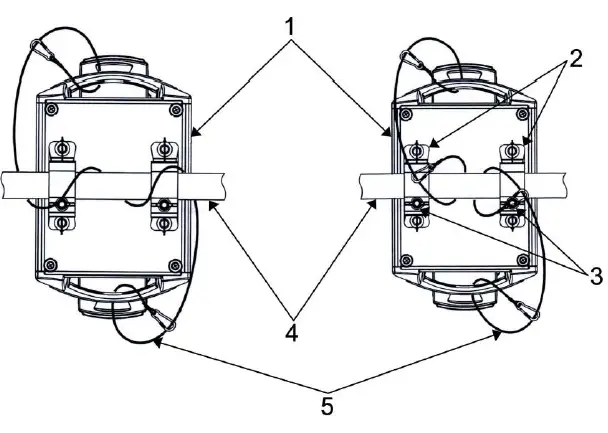 1
2
3
4
5