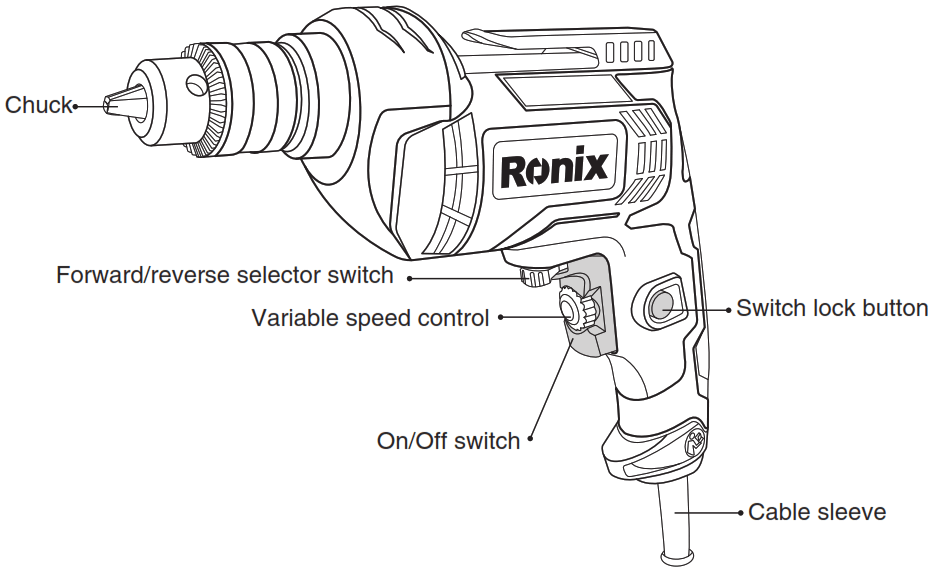 Chuck
Ronix
Forward/reverse selector switch
Variable speed control
Switch lock button
On/Off switch
Cable sleeve