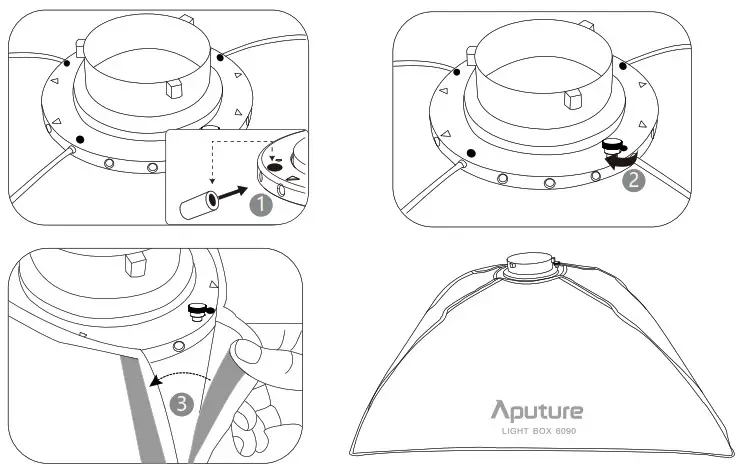 1

2

3

Aputure
LIGHT BOX 6090