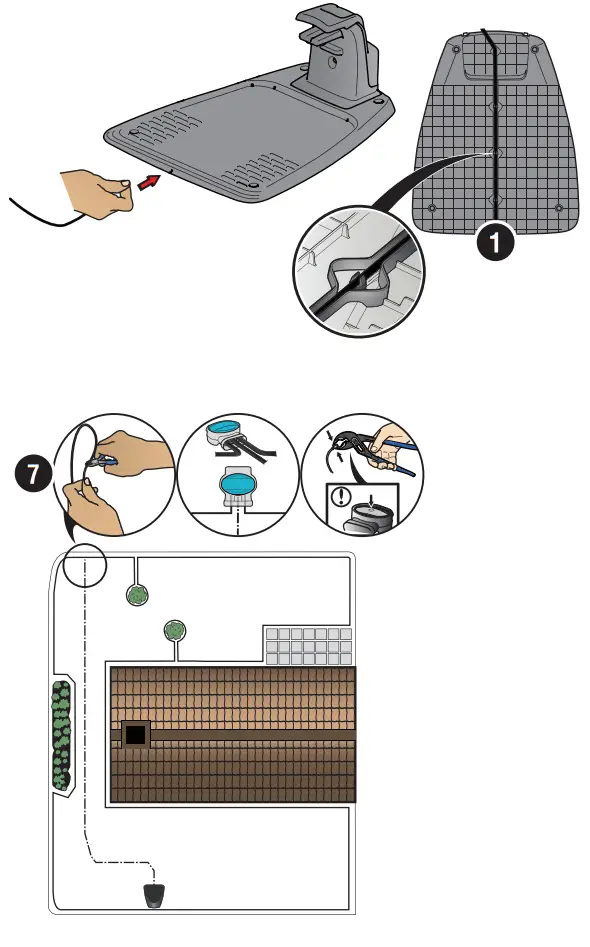 1

7

!