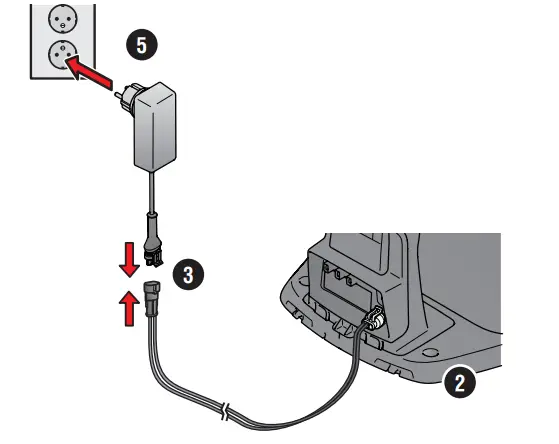 5

3

2