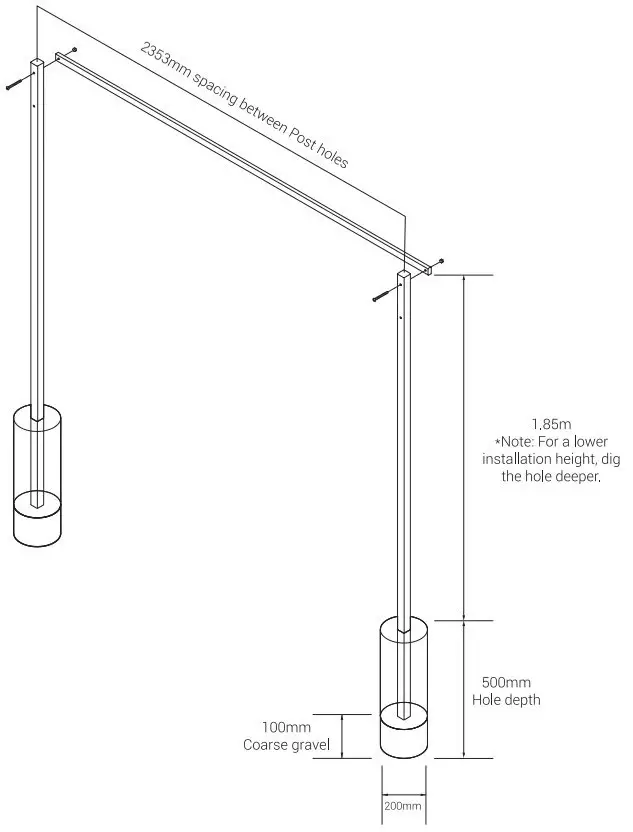 2353mm spacing between Post holes

1.85m
*Note: For a lower installation height, dig the hole deeper.

500mm
Hole depth

100mm
Coarse gravel

200mm