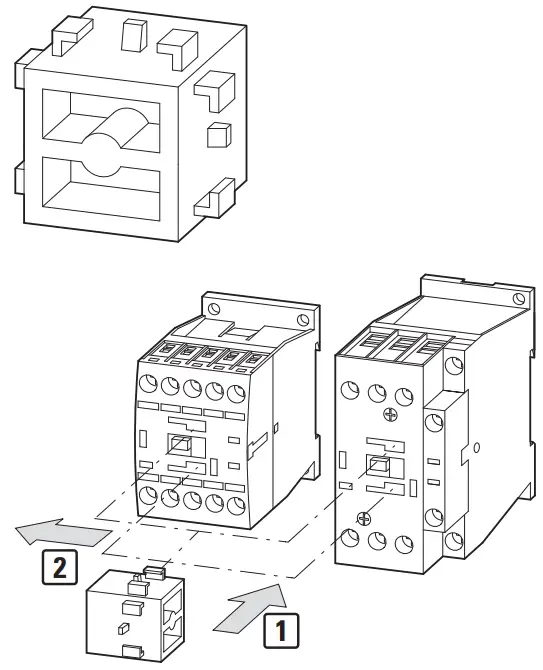 2

1