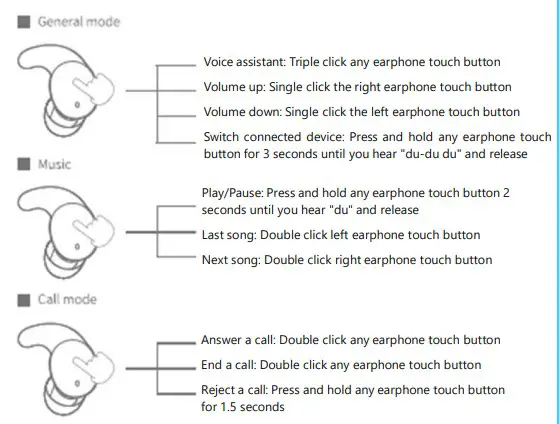 General mode

Voice assistant: Triple click any earphone touch button

Volume up: Single click the right earphone touch button

Volume down: Single click the left earphone touch button

Switch connected device: Press and hold any earphone touch button for 3 seconds until you hear "du-du du" and release

Music

Play/Pause: Press and hold any earphone touch button 2 seconds until you hear "du" and release

Last song: Double click left earphone touch button

Next song: Double click right earphone touch button

Call mode

Answer a call: Double click any earphone touch button

End a call: Double click any earphone touch button

Reject a call: Press and hold any earphone touch button for 1.5 seconds