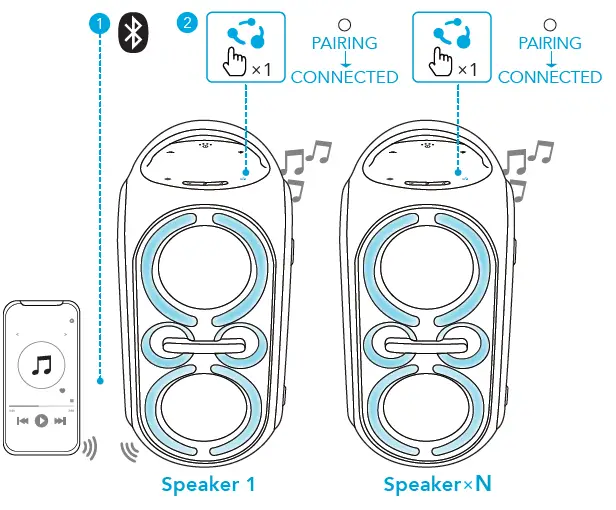 1

2

×1

PAIRING
CONNECTED

×1

PAIRING
CONNECTED

Speaker 1

Speaker×N