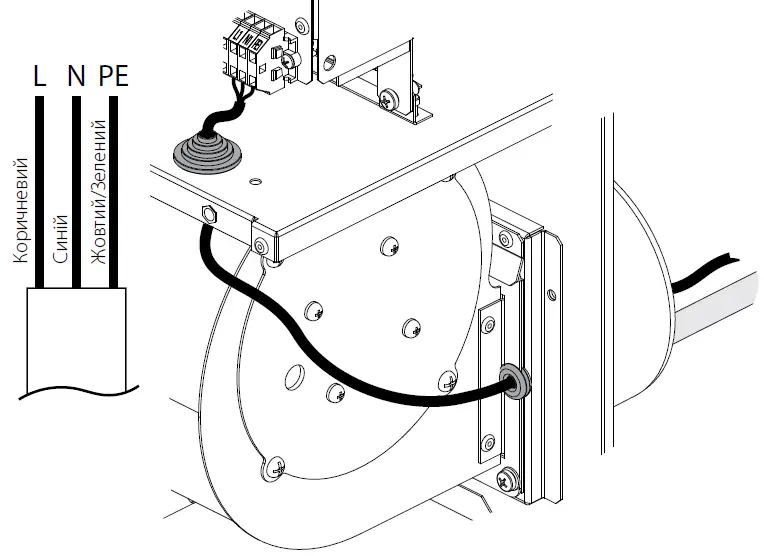 L N PE

Коричневий

Синій

Жовтий/Зелений