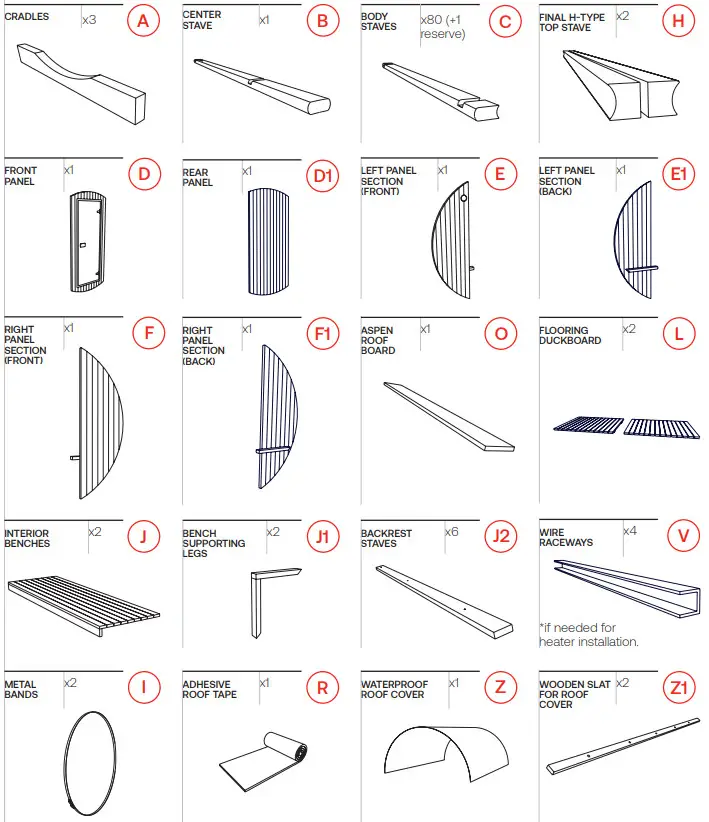 CRADLES x3 A

CENTER STAVE x1 B

BODY STAVES x80 (+1 reserve) C

FINAL H-TYPE TOP STAVE x2 H

FRONT PANEL x1 D

REAR PANEL x1 D1

LEFT PANEL SECTION (FRONT) x1 E

LEFT PANEL SECTION (BACK) x1 E1

RIGHT PANEL SECTION (FRONT) x1 F

RIGHT PANEL SECTION (BACK) x1 F1

ASPEN ROOF BOARD x1 O

FLOORING DUCKBOARD x2 L

INTERIOR BENCHES x2 J

BENCH SUPPORTING LEGS x2 J1

BACKREST STAVES x6 J2

WIRE RACEWAYS x4 V

*if needed for heater installation.

METAL BANDS x2 I

ADHESIVE ROOF TAPE x1 R

WATERPROOF ROOF COVER x1 Z

WOODEN SLAT FOR ROOF COVER x2 Z1