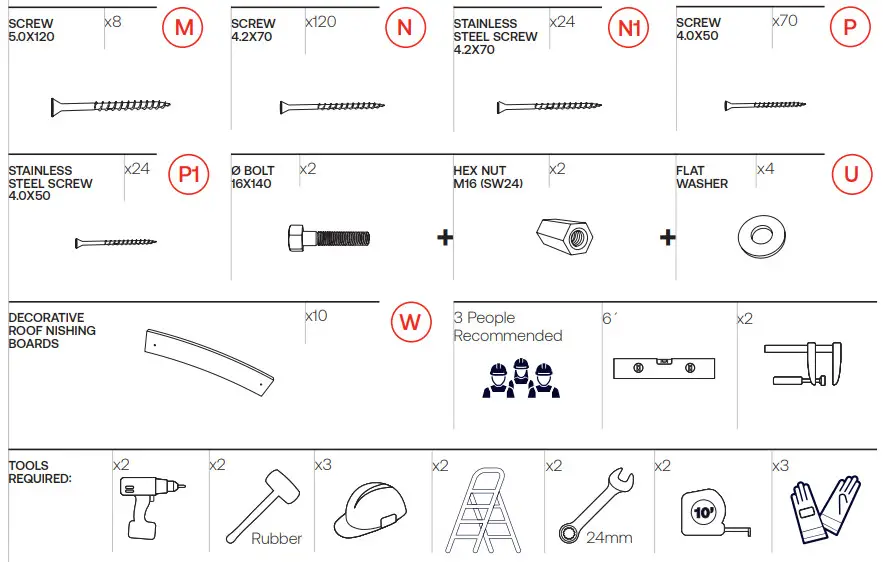 SCREW 5.0X120 x8 M

SCREW 4.2X70 x120 N

STAINLESS STEEL SCREW 4.2X70 x24 N1

SCREW 4.0X50 x70 P

STAINLESS STEEL SCREW 4.0X50 x24 P1

Ø BOLT 16X140 x2

+

HEX NUT M16 (SW24) x2

+

FLAT WASHER x4 U

DECORATIVE ROOF NISHING BOARDS x10 W

3 People Recommended

6´

x2

TOOLS REQUIRED:

x2

x2

Rubber

x3

x2

x2

24mm

x2

10'

x3