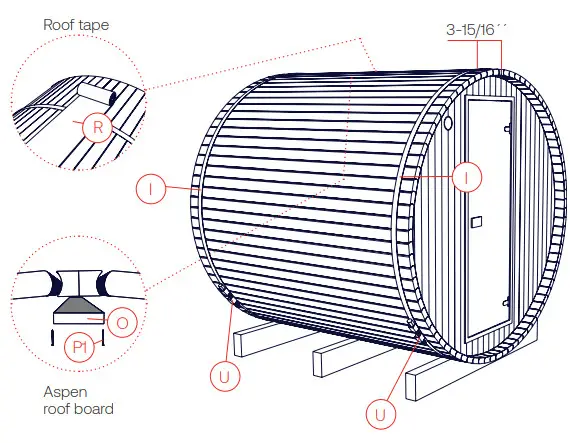 Roof tape

3-15/16´´

R

I

I

O

P1

U

U

Aspen
roof board