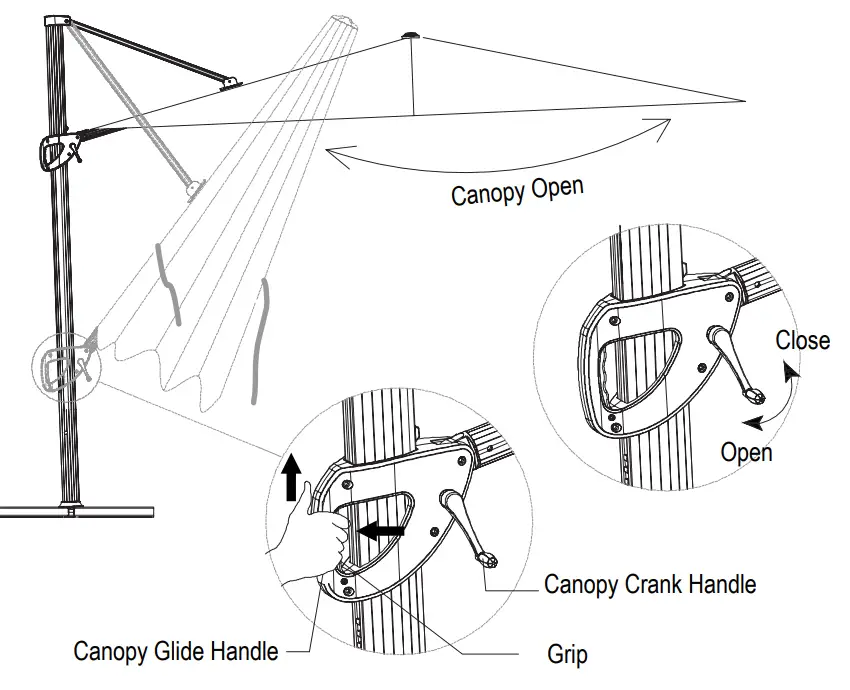 Canopy Open

Close

Open

Canopy Crank Handle

Canopy Glide Handle

Grip