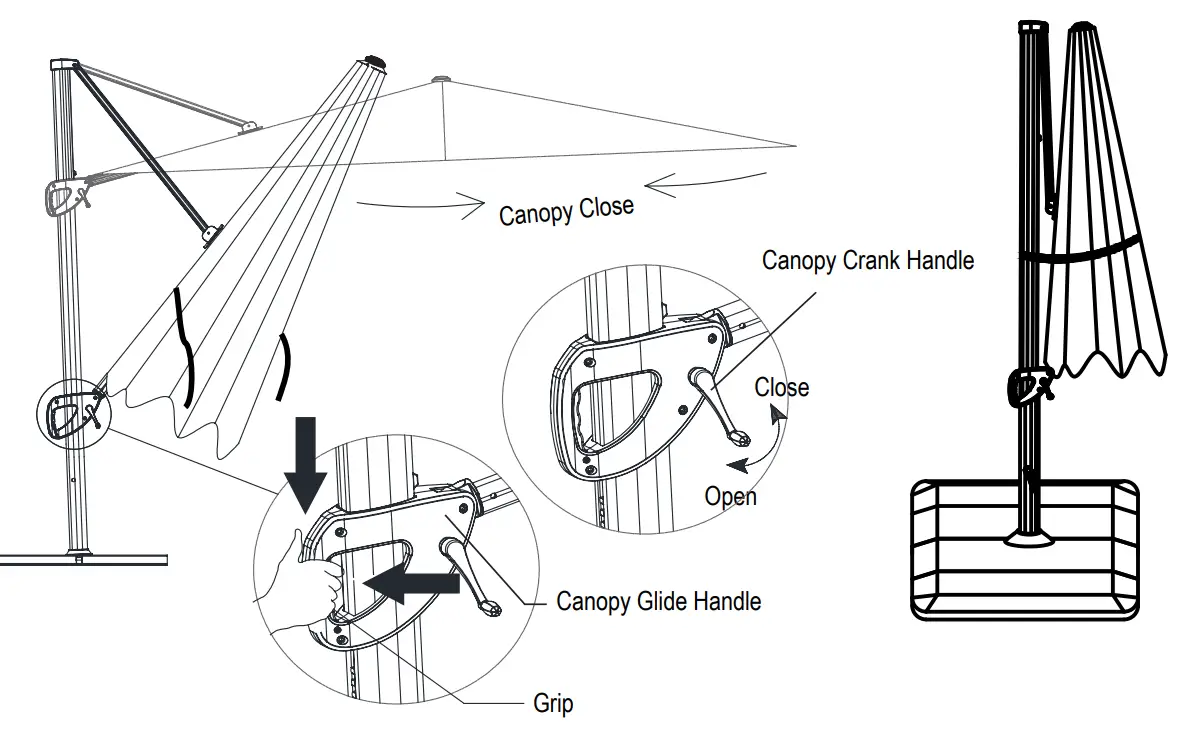 Canopy Close

Canopy Crank Handle

Close

Open

Canopy Glide Handle

Grip