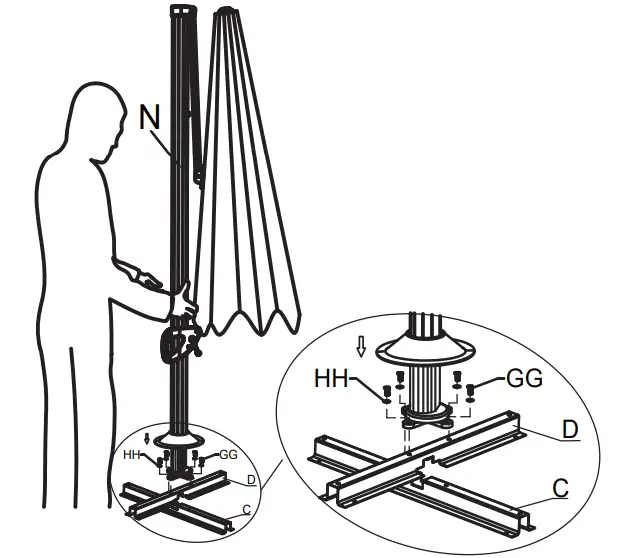 N

HH
GG
D
C

HH
GG
D
C