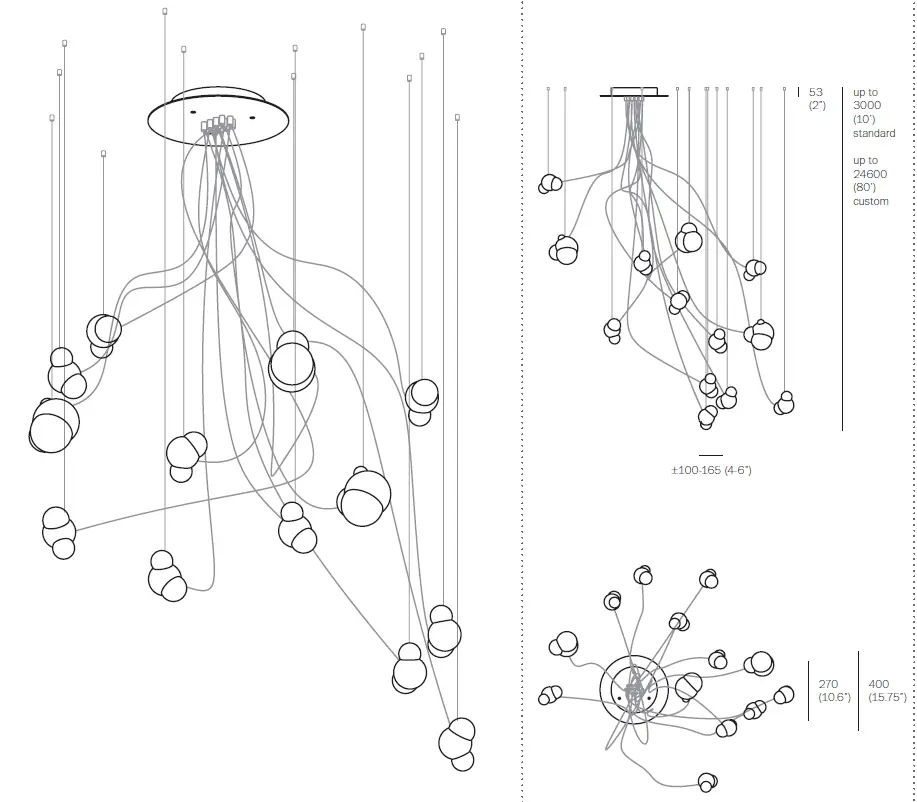 53
(2")

up to
3000
(10')
standard

up to
24600
(80')
custom

±100-165 (4-6")

270
(10.6")

400
(15.75")