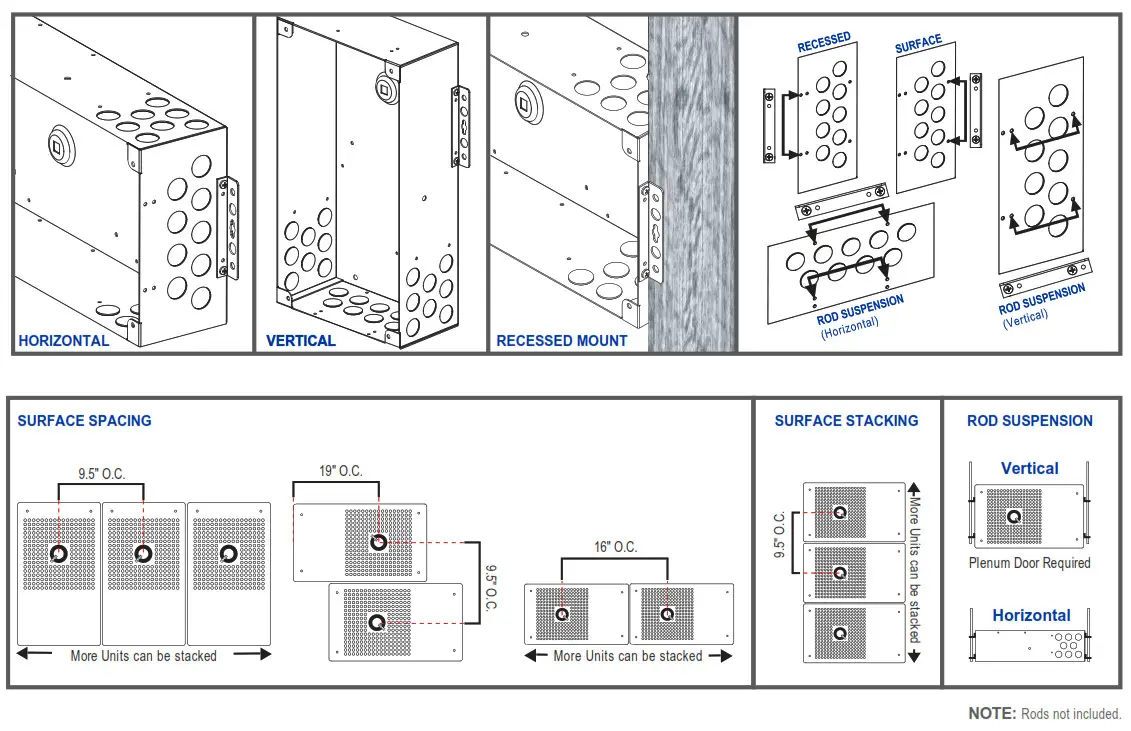 HORIZONTAL

VERTICAL

RECESSED MOUNT

RECESSED

SURFACE

ROD SUSPENSION
(Horizontal)

ROD SUSPENSION
(Vertical)

SURFACE SPACING

9.5" O.C.

More Units can be stacked

19" O.C.

9.5" O.C.

16" O.C.

More Units can be stacked

SURFACE STACKING

9.5" O.C.

More Units can be stacked

ROD SUSPENSION

Vertical

Plenum Door Required

Horizontal

NOTE: Rods not included.